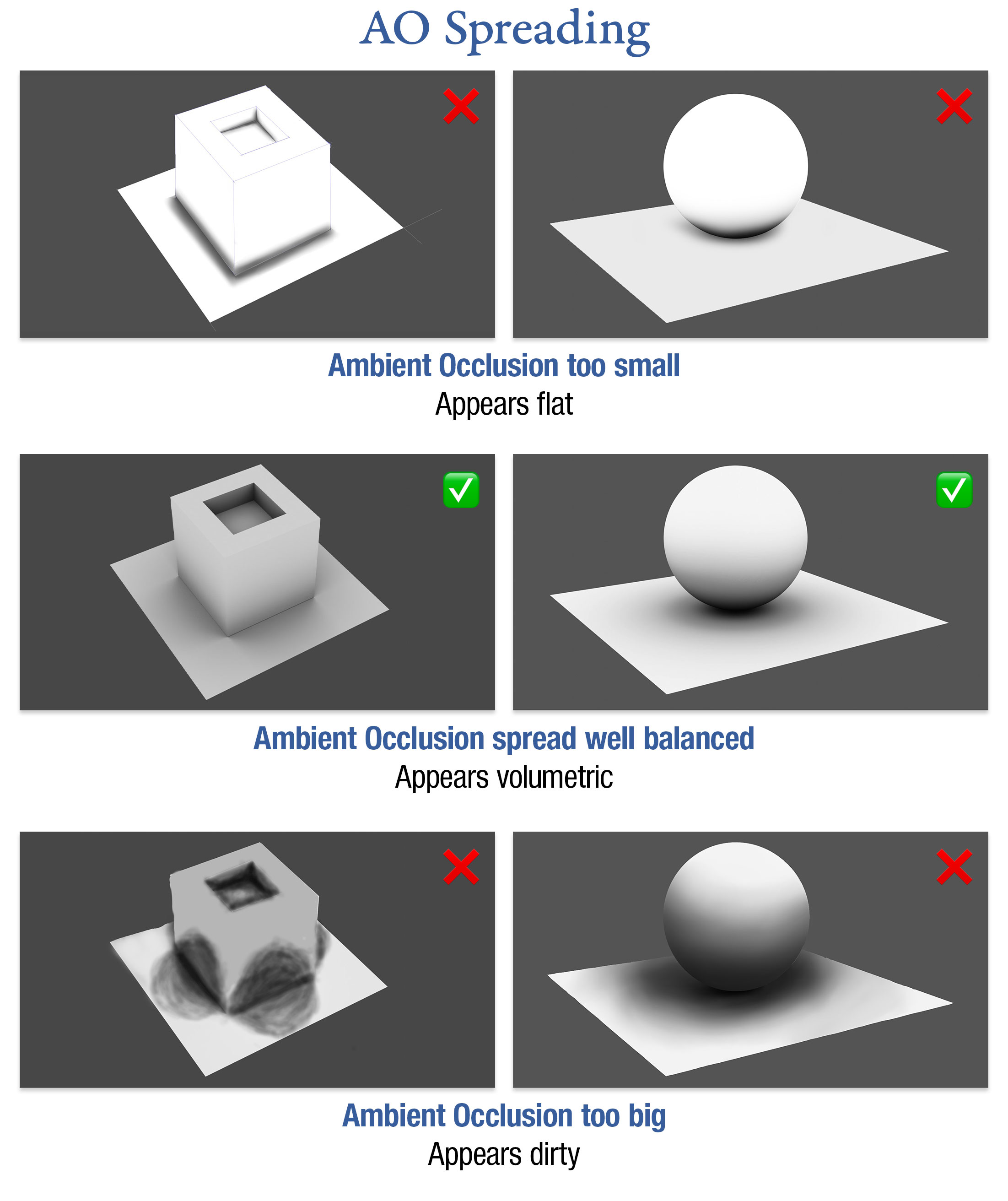 AO Spreading

Ambient Occlusion too small
Appears flat

Ambient Occlusion spread well balanced
Appears volumetric

Ambient Occlusion too big
Appears dirty